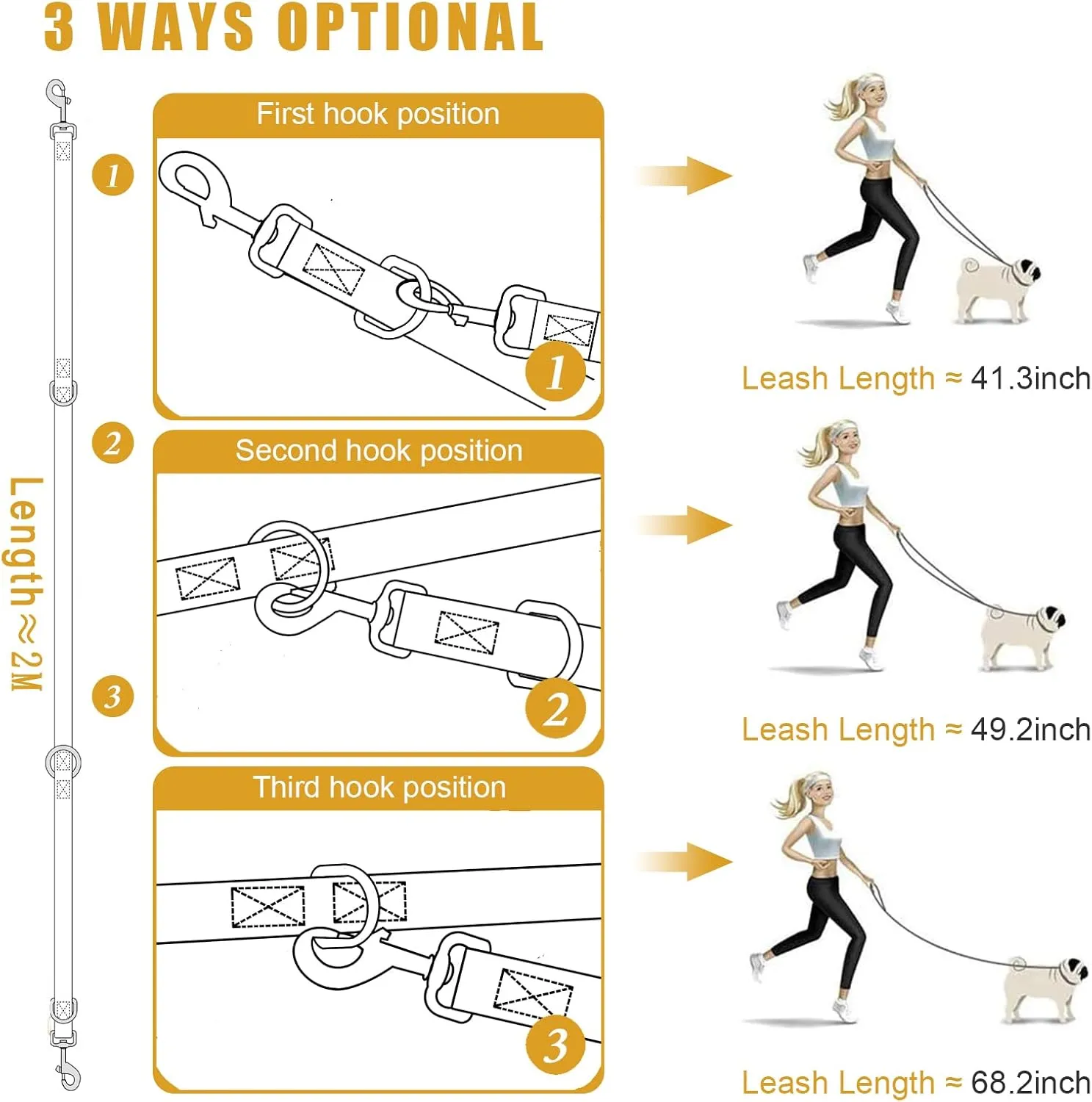 3 WAYS OPTIONAL

Length≈2M

1

2

3

First hook position

1

Leash Length ≈ 41.3inch

Second hook position

2

Leash Length ≈ 49.2inch

Third hook position

3

Leash Length ≈ 68.2inch